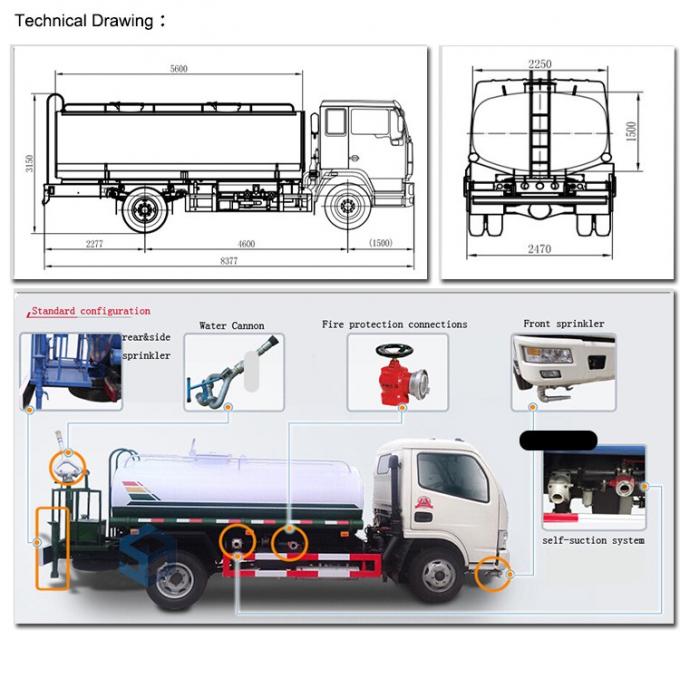 Technical Drawing：

5600

3150

2277

4600

(1500)

8377

2250

1500

2470

Standard configuration

rear&side sprinkler

Water Cannon

Fire protection connections

Front sprinkler

self-suction system